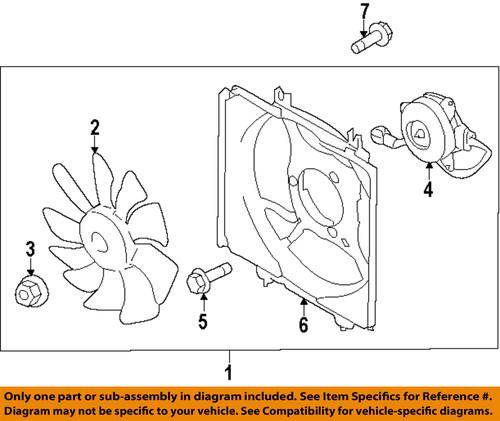 7

2

4

3

5

6

1

Only one part or sub-assembly in diagram included. See Item Specifics for Reference #. Diagram may not be specific to your vehicle. See Compatibility for vehicle-specific diagrams.