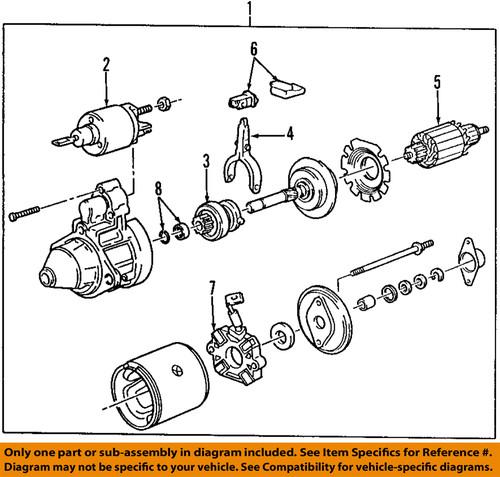 1

2

6

5

4

3

8

7

Only one part or sub-assembly in diagram included. See Item Specifics for Reference #. Diagram may not be specific to your vehicle. See Compatibility for vehicle-specific diagrams.