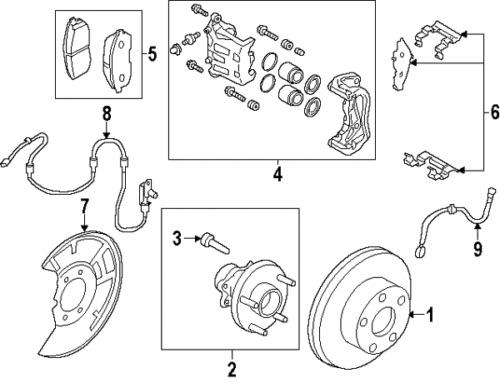 5
8
4
6
7
3
9
1
2