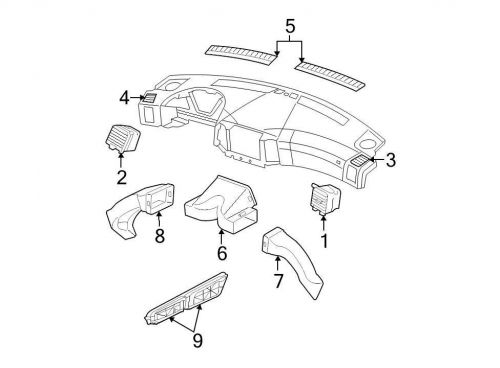 5
4
3
2
8
6
1
7
9