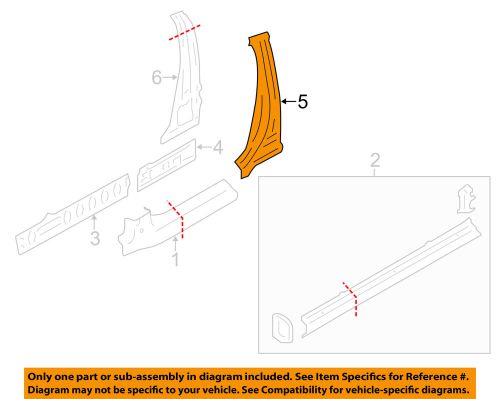 6
5
4
2
3
1

Only one part or sub-assembly in diagram included. See Item Specifics for Reference #. Diagram may not be specific to your vehicle. See Compatibility for vehicle-specific diagrams.