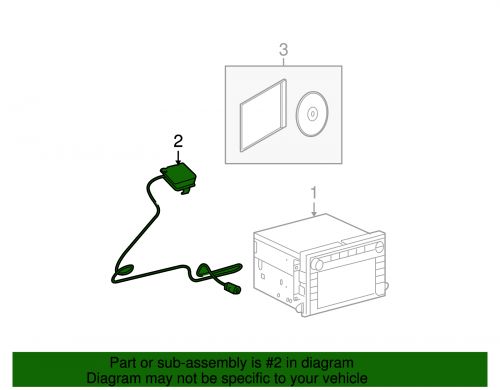 3

2

1

Part or sub-assembly is #2 in diagram
Diagram may not be specific to your vehicle