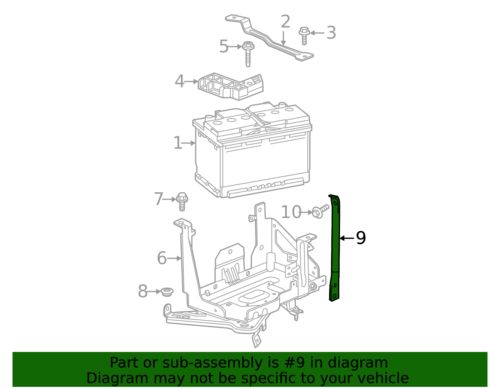 2
3
5
4
1
7
10
9
6
8

Part or sub-assembly is #9 in diagram
Diagram may not be specific to your vehicle