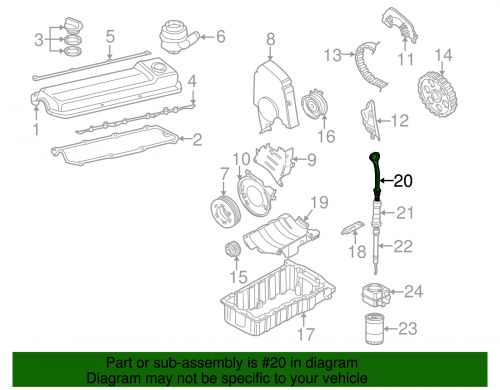 3
5
6
8
13
11
14
4
1
2
16
12
10
9
7
20
19
21
18
22
15
24
17
23

Part or sub-assembly is #20 in diagram
Diagram may not be specific to your vehicle