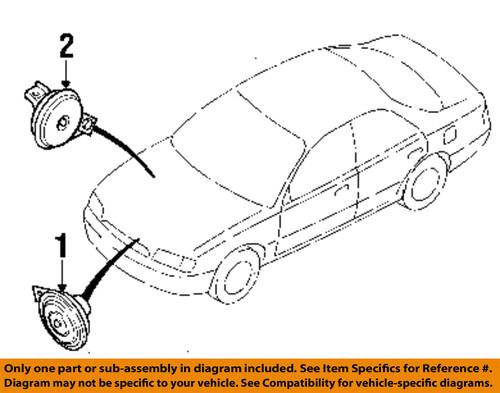 2

1

Only one part or sub-assembly in diagram included. See Item Specifics for Reference #.
Diagram may not be specific to your vehicle. See Compatibility for vehicle-specific diagrams.