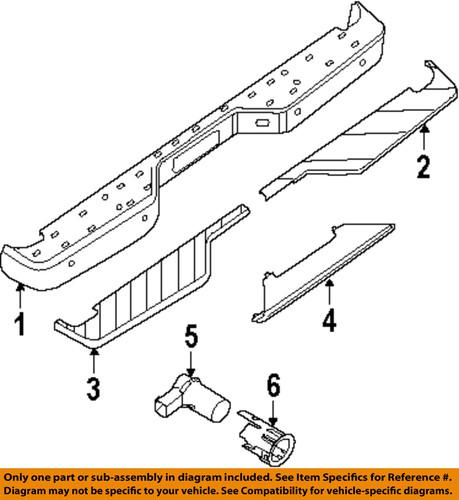 2

1

4

3

5

6

Only one part or sub-assembly in diagram included. See Item Specifics for Reference #.
Diagram may not be specific to your vehicle. See Compatibility for vehicle-specific diagrams.