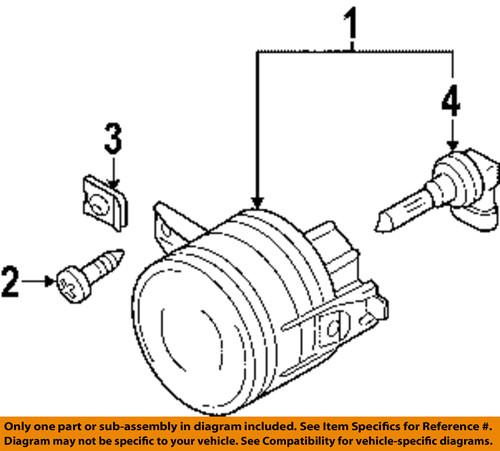 1

4

3

2

Only one part or sub-assembly in diagram included. See Item Specifics for Reference #. Diagram may not be specific to your vehicle. See Compatibility for vehicle-specific diagrams.