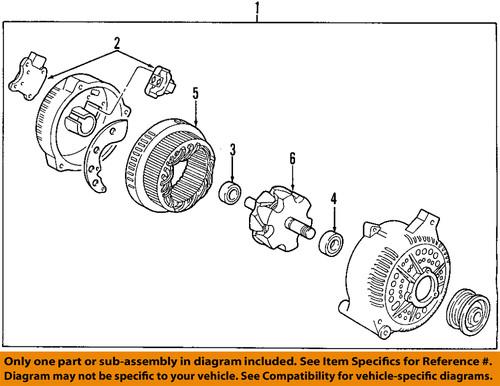 1
2
5
3
6
4

Only one part or sub-assembly in diagram included. See Item Specifics for Reference #.
Diagram may not be specific to your vehicle. See Compatibility for vehicle-specific diagrams.