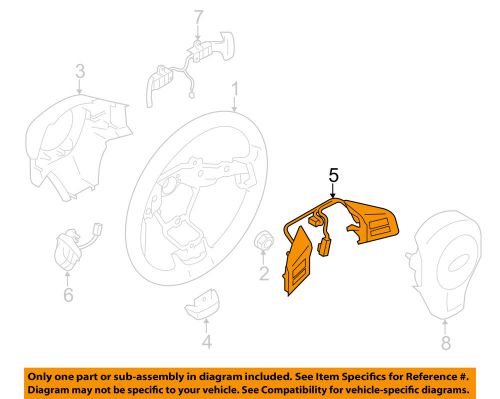 7
3
1
5
6
2
4
8

Only one part or sub-assembly in diagram included. See Item Specifics for Reference #. Diagram may not be specific to your vehicle. See Compatibility for vehicle-specific diagrams.