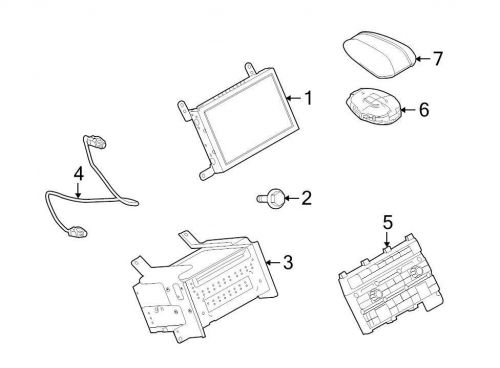 7
1
6
4
2
5
3