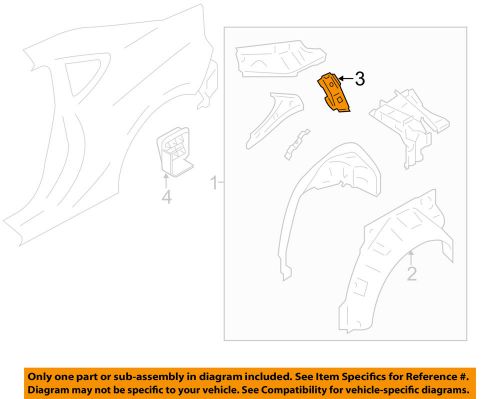 3

4

1

2

Only one part or sub-assembly in diagram included. See Item Specifics for Reference #.
Diagram may not be specific to your vehicle. See Compatibility for vehicle-specific diagrams.