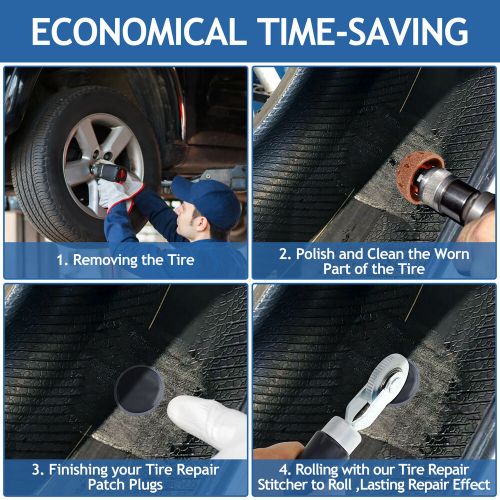 ECONOMICAL TIME-SAVING

1. Removing the Tire

2. Polish and Clean the Worn Part of the Tire

3. Finishing your Tire Repair Patch Plugs

4. Rolling with our Tire Repair Stitcher to Roll ,Lasting Repair Effect