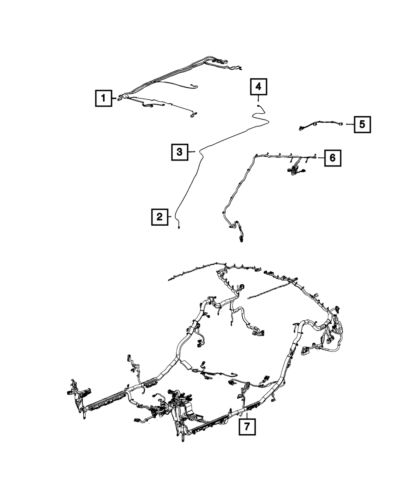 1
4
5
3
6
2
7