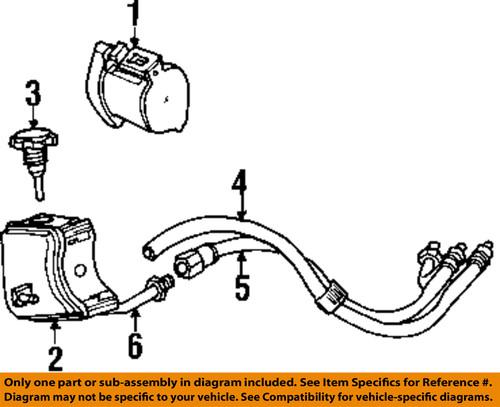 1

3

4

5

6

2

Only one part or sub-assembly in diagram included. See Item Specifics for Reference #. Diagram may not be specific to your vehicle. See Compatibility for vehicle-specific diagrams.