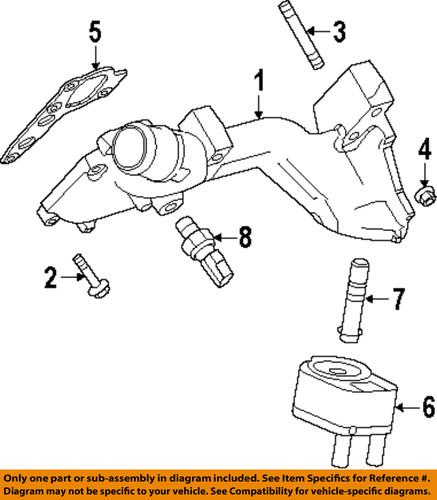 5
3
1
4
8
2
7
6

Only one part or sub-assembly in diagram included. See Item Specifics for Reference #. Diagram may not be specific to your vehicle. See Compatibility for vehicle-specific diagrams.