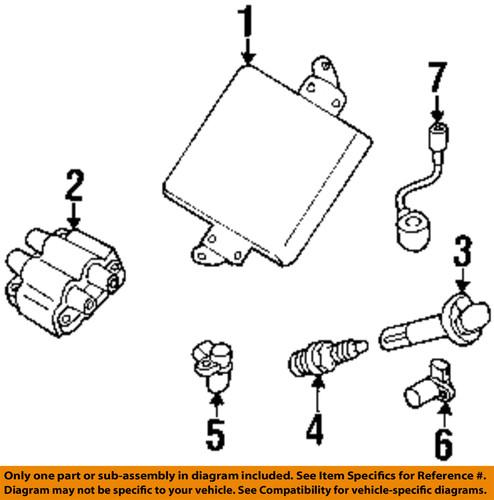 1
7
2
3
5
4
6

Only one part or sub-assembly in diagram included. See Item Specifics for Reference #.
Diagram may not be specific to your vehicle. See Compatibility for vehicle-specific diagrams.