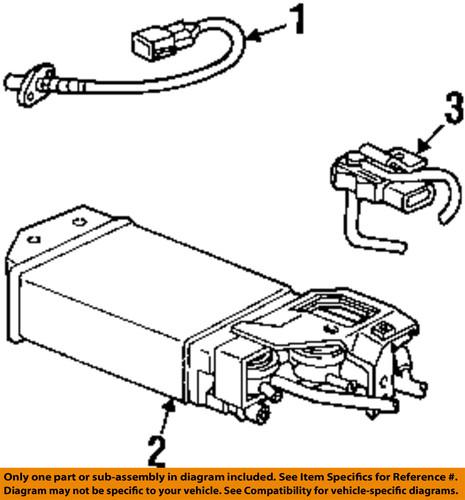 1

3

2

Only one part or sub-assembly in diagram included. See Item Specifics for Reference #.
Diagram may not be specific to your vehicle. See Compatibility for vehicle-specific diagrams.