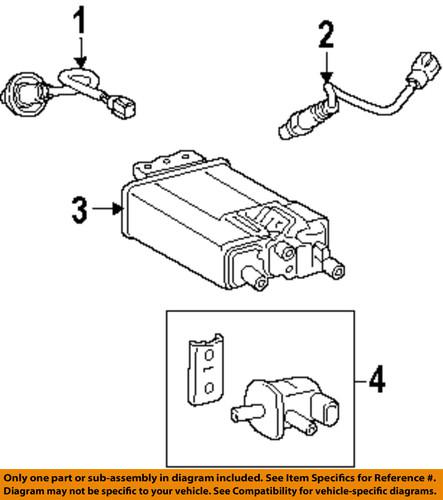 1

2

3

4

Only one part or sub-assembly in diagram included. See Item Specifics for Reference #. Diagram may not be specific to your vehicle. See Compatibility for vehicle-specific diagrams.