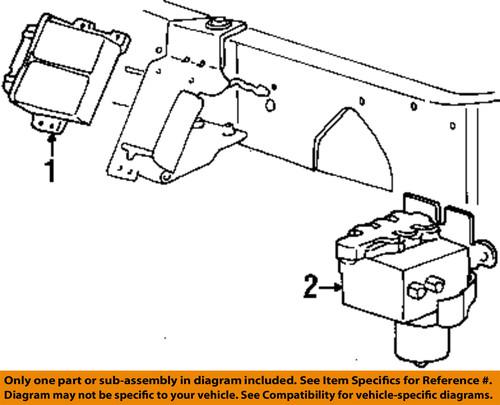 1

2

Only one part or sub-assembly in diagram included. See Item Specifics for Reference #.
Diagram may not be specific to your vehicle. See Compatibility for vehicle-specific diagrams.