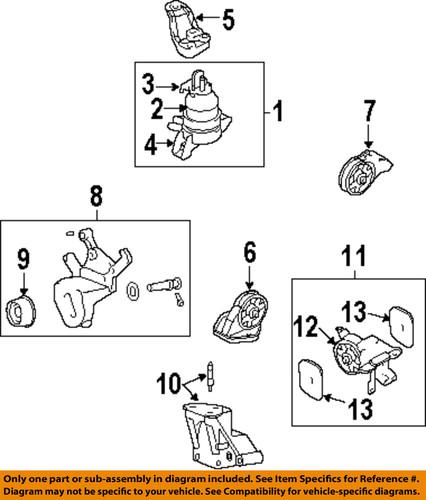 5

3
2
4
1

7

8

9

6

11

13
12

13

10

Only one part or sub-assembly in diagram included. See Item Specifics for Reference #.
Diagram may not be specific to your vehicle. See Compatibility for vehicle-specific diagrams.