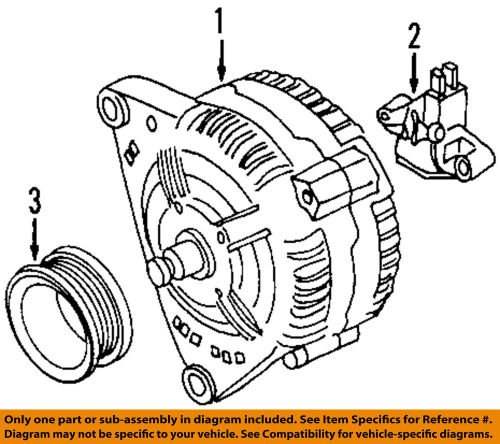 1

2

3

Only one part or sub-assembly in diagram included. See Item Specifics for Reference #. Diagram may not be specific to your vehicle. See Compatibility for vehicle-specific diagrams.