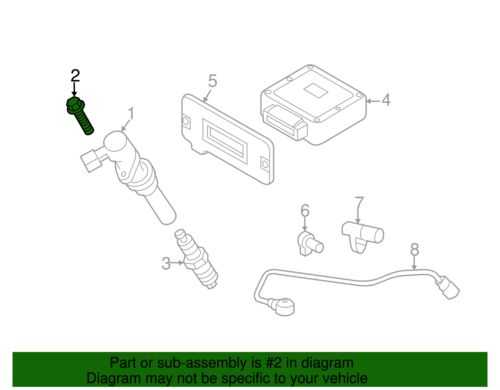 2
1
5
4
6
7
3
8

Part or sub-assembly is #2 in diagram
Diagram may not be specific to your vehicle