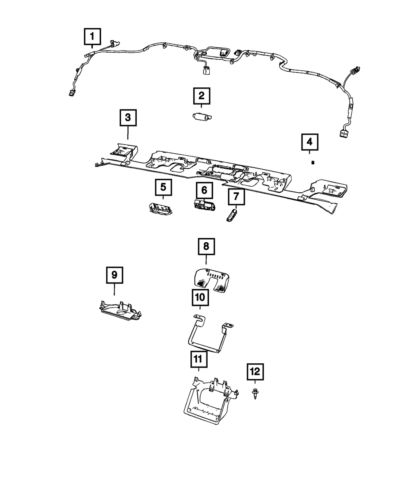 1
2
3
4
5
6
7
8
9
10
11
12