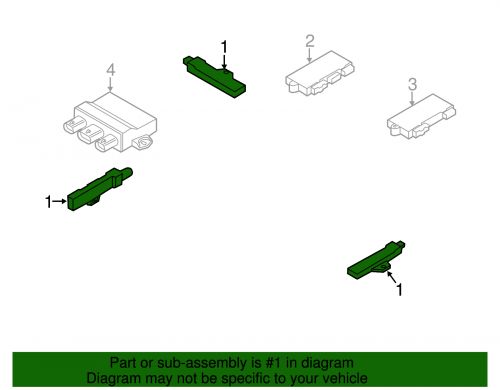 1
2
4
3
1
1

Part or sub-assembly is #1 in diagram
Diagram may not be specific to your vehicle