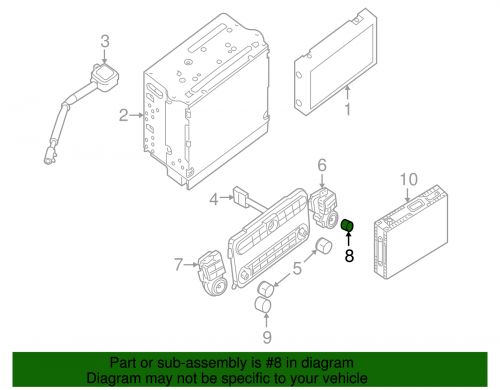 3
2
1
6
10
4
8
7
5
9

Part or sub-assembly is #8 in diagram
Diagram may not be specific to your vehicle