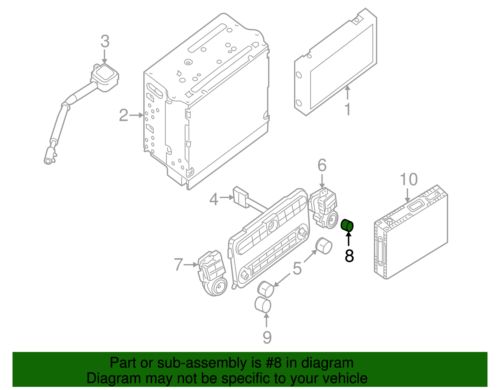 3
2
1
6
10
4
8
7
5
9

Part or sub-assembly is #8 in diagram
Diagram may not be specific to your vehicle