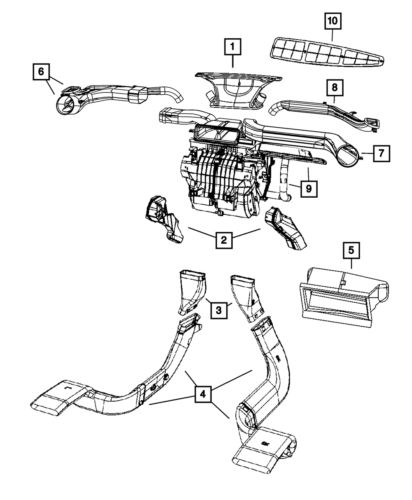 10
1
6
8
7
9
2
5
3
4