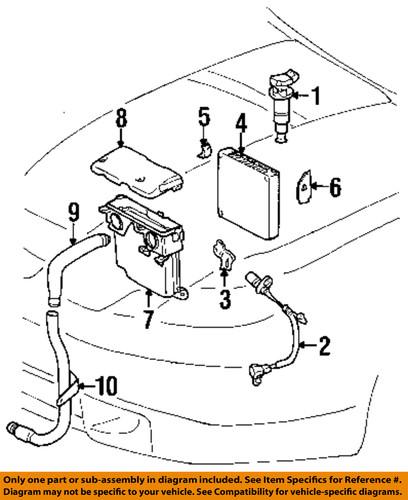 1
8
5
4
6
9
3
7
2
10

Only one part or sub-assembly in diagram included. See Item Specifics for Reference #. Diagram may not be specific to your vehicle. See Compatibility for vehicle-specific diagrams.