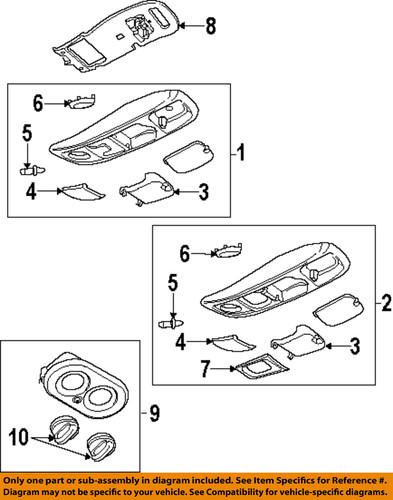 8

6

5

1

4

3

6

5

2

4

3

7

9

10

Only one part or sub-assembly in diagram included. See Item Specifics for Reference #. Diagram may not be specific to your vehicle. See Compatibility for vehicle-specific diagrams.