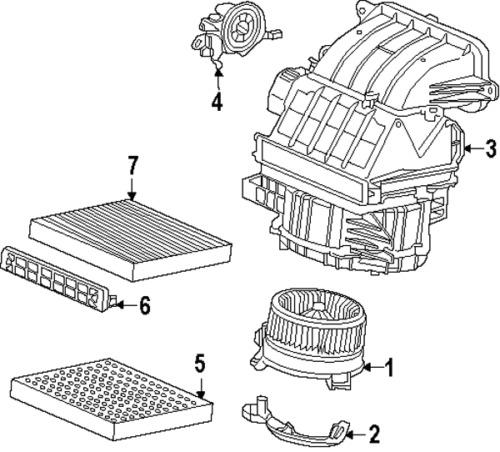 4
3
7
6
5
1
2