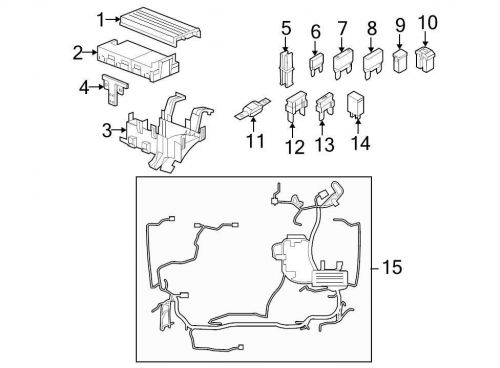 1
2
4
3
5
6
7
8
9
10
11
12
13
14
15