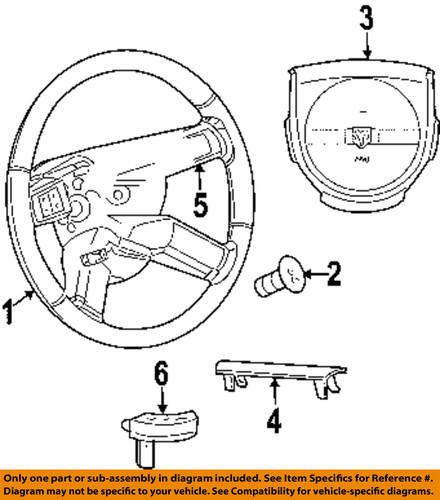 3

5

2

1

6

4

Only one part or sub-assembly in diagram included. See Item Specifics for Reference #.
Diagram may not be specific to your vehicle. See Compatibility for vehicle-specific diagrams.