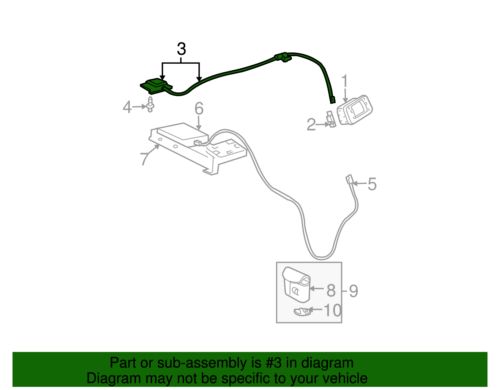 3
1
4
6
2
7
5
8
9
10

Part or sub-assembly is #3 in diagram
Diagram may not be specific to your vehicle