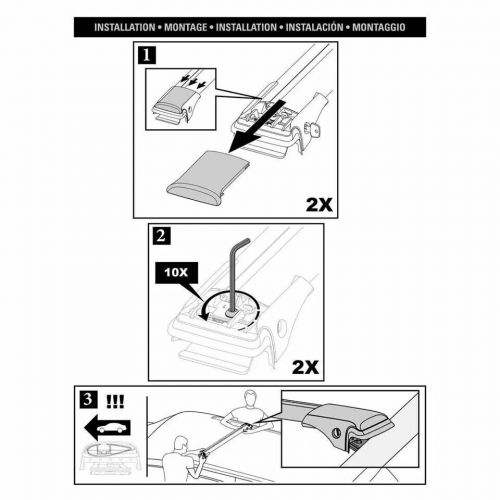 INSTALLATION • MONTAGE • INSTALLATION • INSTALACIÓN • MONTAGGIO

1

2X

2

10X

2X

3 !!!