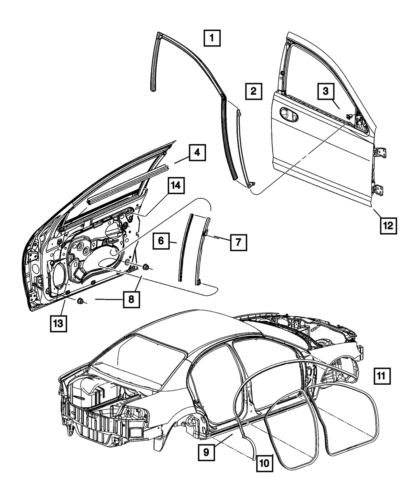 1
2
3
4
14
6
7
12
8
13
11
9
10