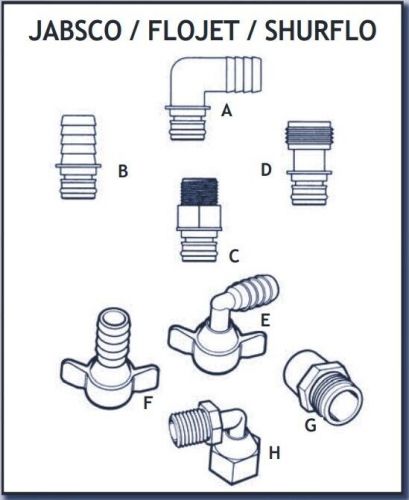 JABSCO / FLOJET / SHURFLO

A

B

D

C

E

F

G

H