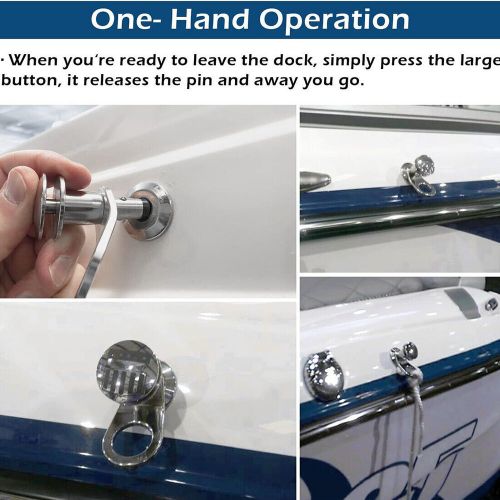 One- Hand Operation

· When you're ready to leave the dock, simply press the large button, it releases the pin and away you go.