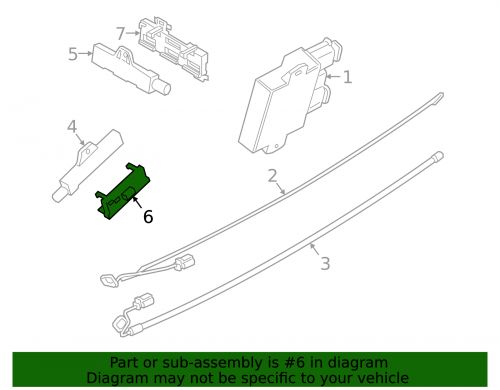 7
5
1
4
2
6
3

Part or sub-assembly is #6 in diagram
Diagram may not be specific to your vehicle