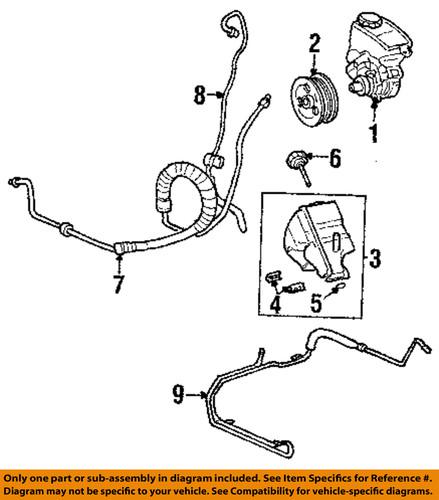 2
8
1
6
3
7
4
5
9

Only one part or sub-assembly in diagram included. See Item Specifics for Reference #. Diagram may not be specific to your vehicle. See Compatibility for vehicle-specific diagrams.