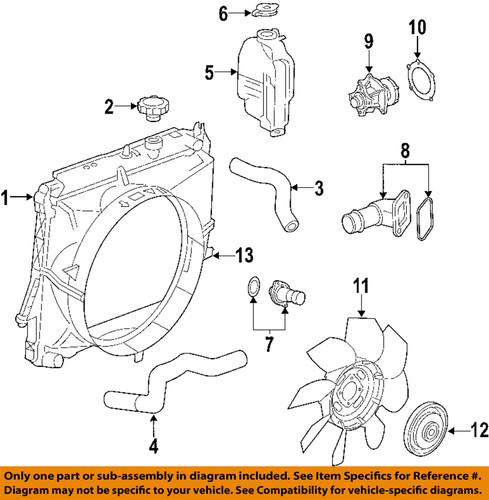 6
10
9
5
2
8
1
3
13
11
7
4
12

Only one part or sub-assembly in diagram included. See Item Specifics for Reference #. Diagram may not be specific to your vehicle. See Compatibility for vehicle-specific diagrams.