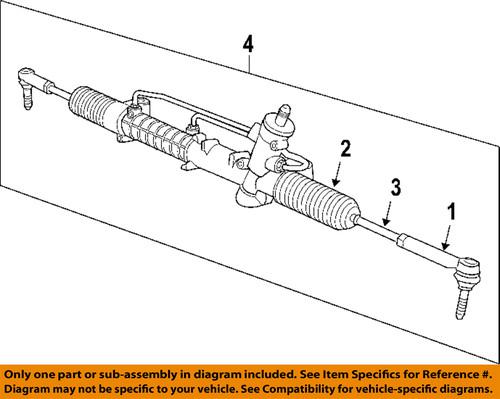 4
2
3
1

Only one part or sub-assembly in diagram included. See Item Specifics for Reference #.
Diagram may not be specific to your vehicle. See Compatibility for vehicle-specific diagrams.