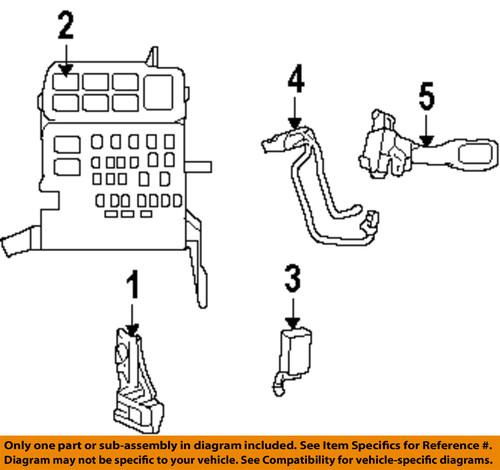 2

4

5

1

3

Only one part or sub-assembly in diagram included. See Item Specifics for Reference #.
Diagram may not be specific to your vehicle. See Compatibility for vehicle-specific diagrams.