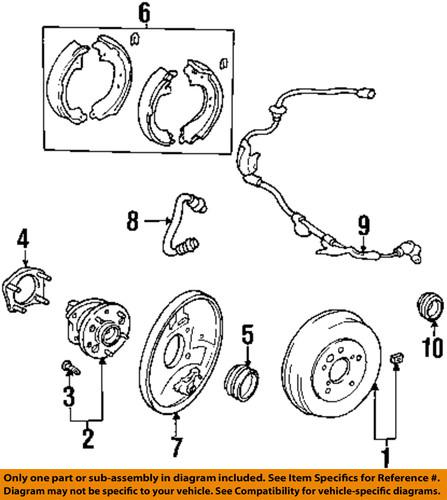 6

8

9

4

5

10

3

2

7

1

Only one part or sub-assembly in diagram included. See Item Specifics for Reference #. Diagram may not be specific to your vehicle. See Compatibility for vehicle-specific diagrams.