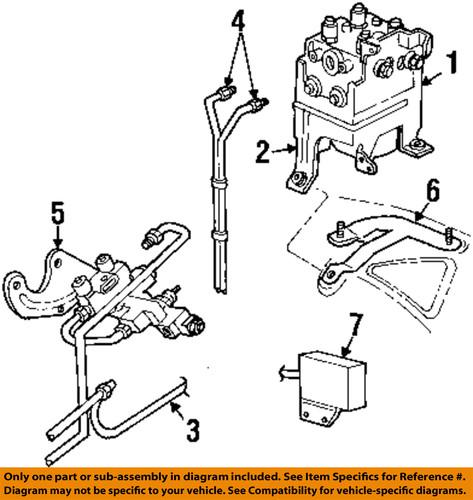 4
1
2
6
5
7
3

Only one part or sub-assembly in diagram included. See Item Specifics for Reference #.
Diagram may not be specific to your vehicle. See Compatibility for vehicle-specific diagrams.