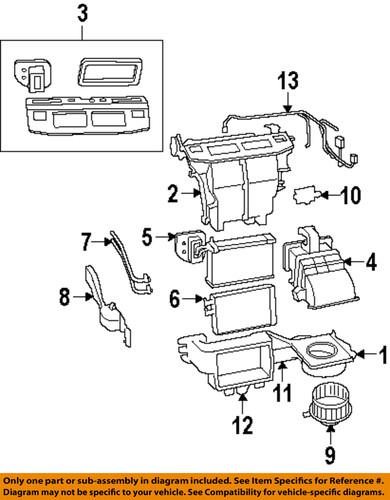 3

13

2

10

7

5

4

8

6

1

11

12

9

Only one part or sub-assembly in diagram included. See Item Specifics for Reference #. Diagram may not be specific to your vehicle. See Compatibility for vehicle-specific diagrams.