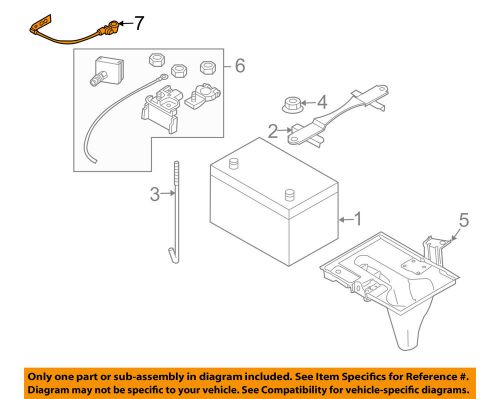 7

6

4

2

3

1

5

Only one part or sub-assembly in diagram included. See Item Specifics for Reference #. Diagram may not be specific to your vehicle. See Compatibility for vehicle-specific diagrams.